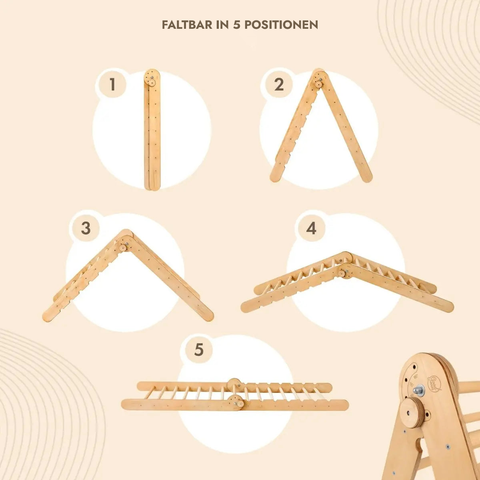 FALTBAR IN 5 POSITIONEN

1

2

3

4

5